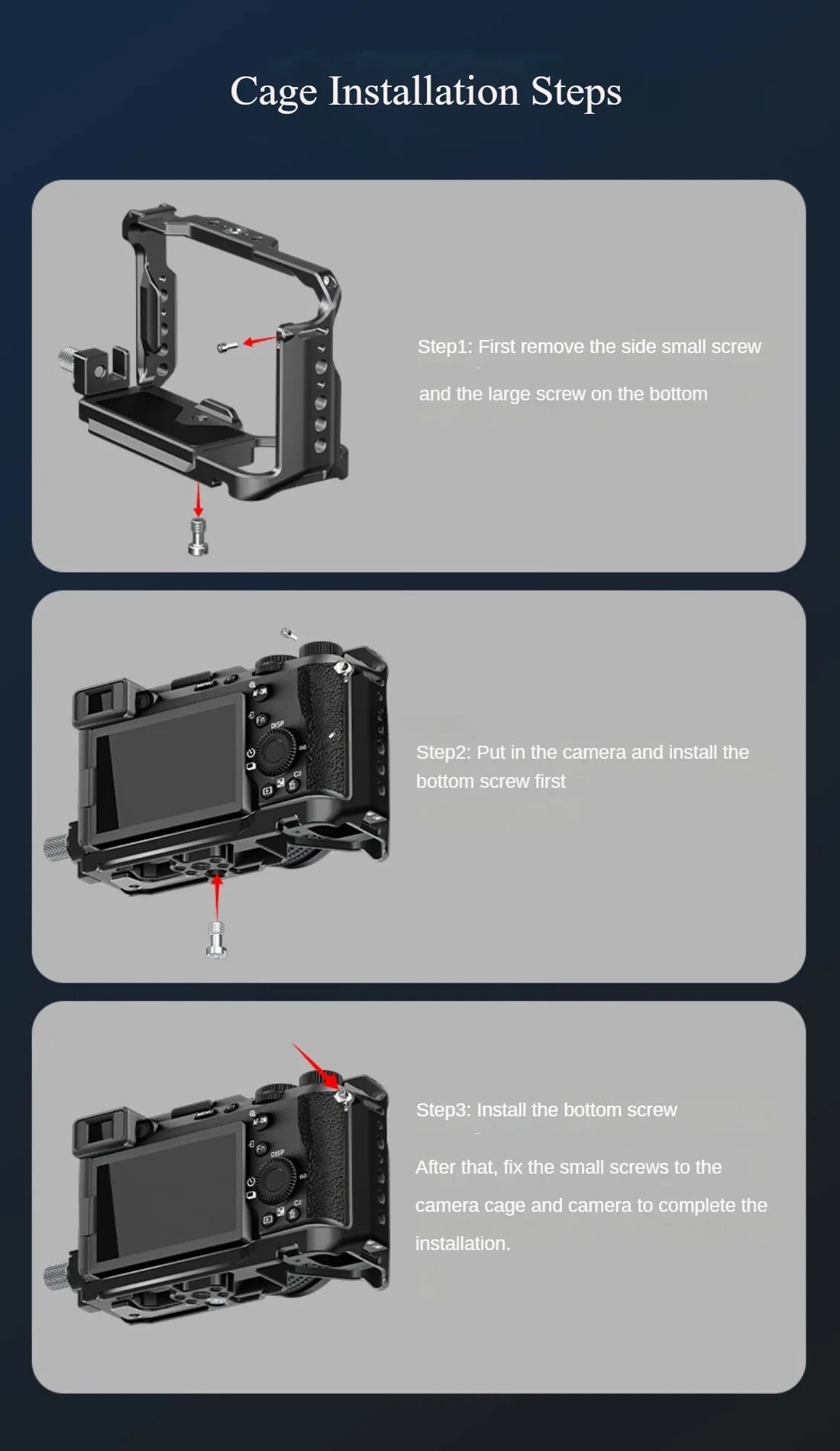 Cage Installation Steps

Step1: First remove the side small screw and the large screw on the bottom

AF-ON
Fn
DISP
C2

Step2: Put in the camera and install the bottom screw first

AF-ON
Fn
DISP
C2

Step3: Install the bottom screw

After that, fix the small screws to the camera cage and camera to complete the installation.