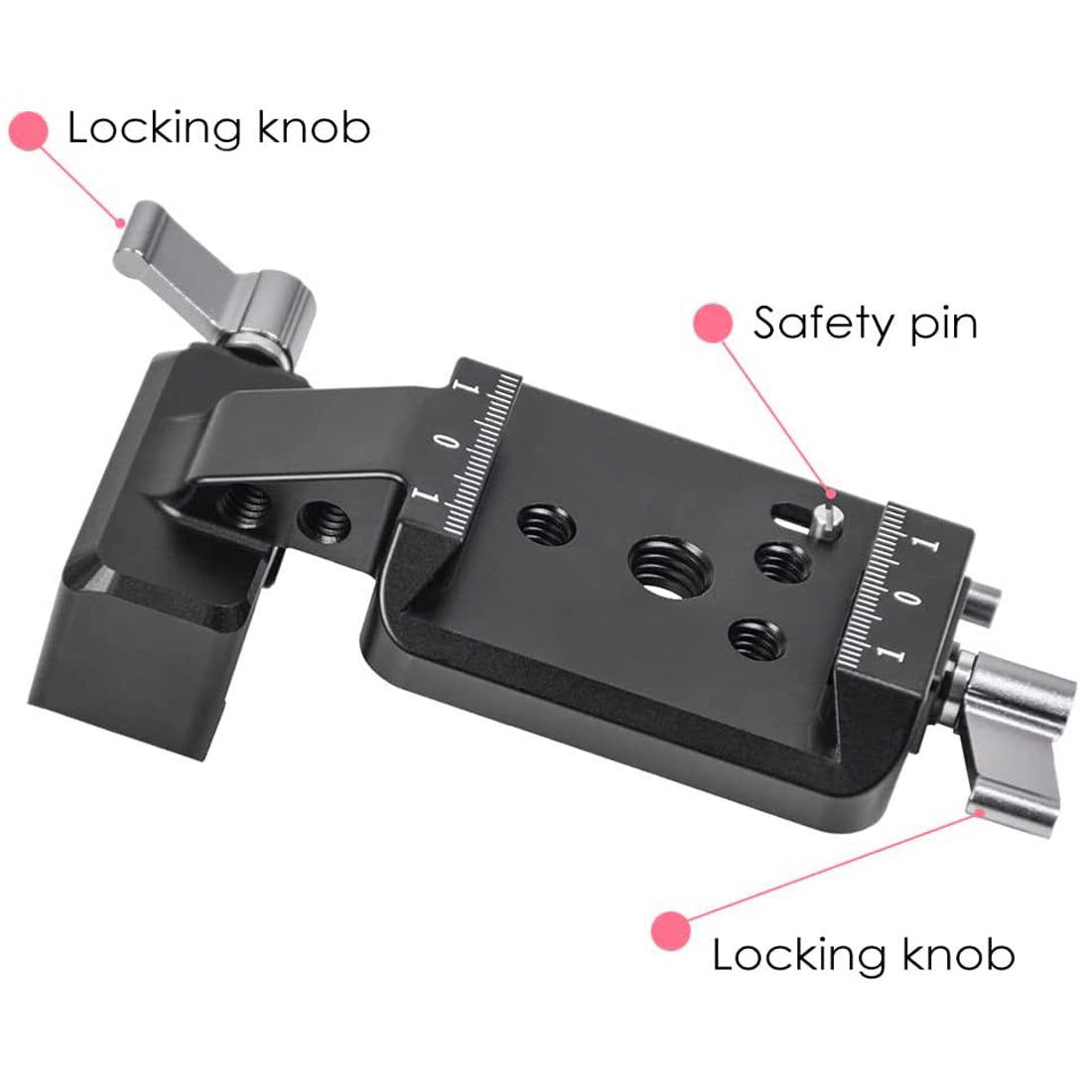 Locking knob

Safety pin

1
0
1

1
0
1

Locking knob